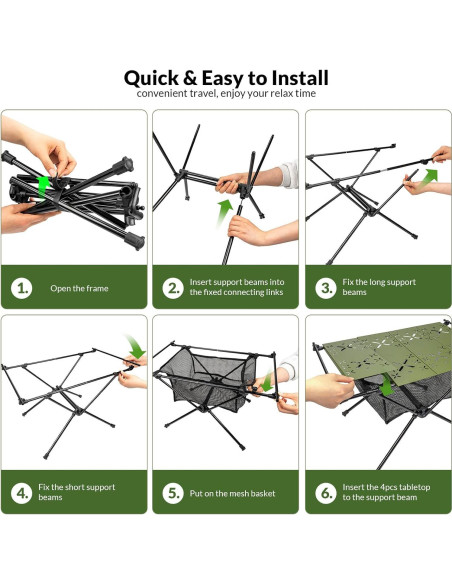 Quick & Easy to Install
convenient travel, enjoy your relax time

1. Open the frame

2. Insert support beams into the fixed connecting links

3. Fix the long support beams

4. Fix the short support beams

5. Put on the mesh basket

6. Insert the 4pcs tabletop to the support beam