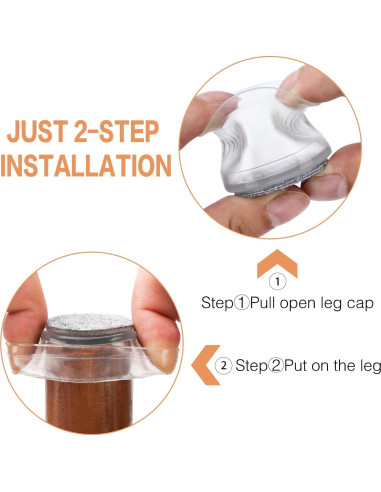 JUST 2-STEP INSTALLATION

①

Step①Pull open leg cap

② Step②Put on the leg