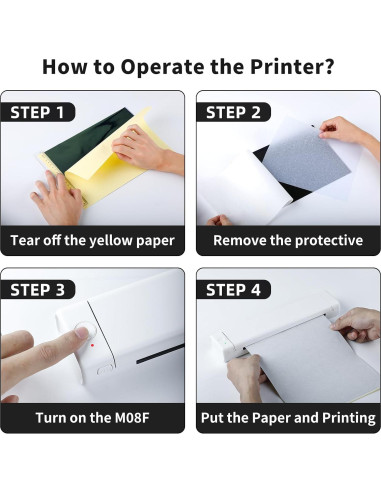 How to Operate the Printer?

STEP 1

Tear off the yellow paper

STEP 2

Remove the protective

STEP 3

Turn on the M08F

STEP 4

Put the Paper and Printing