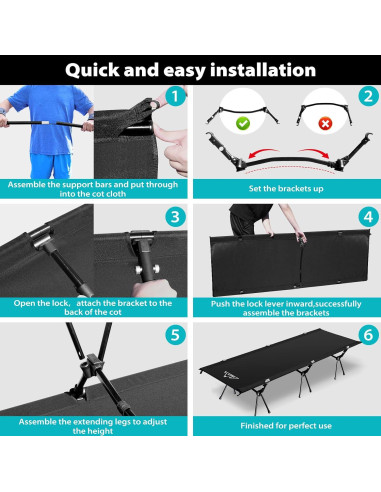 Quick and easy installation

1
Assemble the support bars and put through into the cot cloth

2
Set the brackets up

3
Open the lock， attach the bracket to the back of the cot

4
Push the lock lever inward,successfully assemble the brackets

5
Assemble the extending legs to adjust the height

6
Finished for perfect use