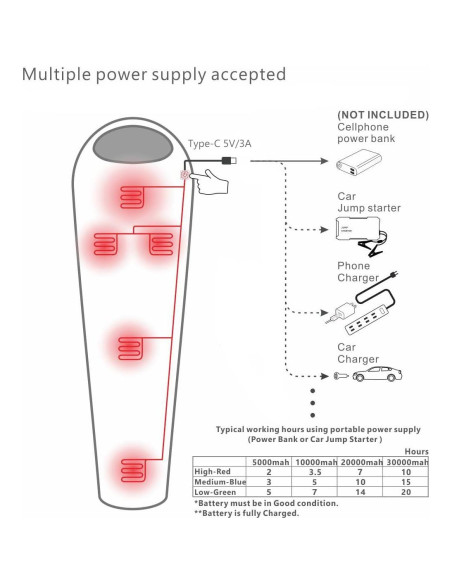 Multiple power supply accepted

Type-C 5V/3A

(NOT INCLUDED)
Cellphone power bank

Car Jump starter

Phone Charger

Car Charger

Typical working hours using portable power supply
(Power Bank or Car Jump Starter )

Hours

| | 5000mah | 10000mah | 20000mah | 30000mah |
|---|---|---|---|---|
| High-Red | 2 | 3.5 | 7 | 10 |
| Medium-Blue | 3 | 5 | 10 | 15 |
| Low-Green | 5 | 7 | 14 | 20 |

*Battery must be in Good condition.
**Battery is fully Charged.