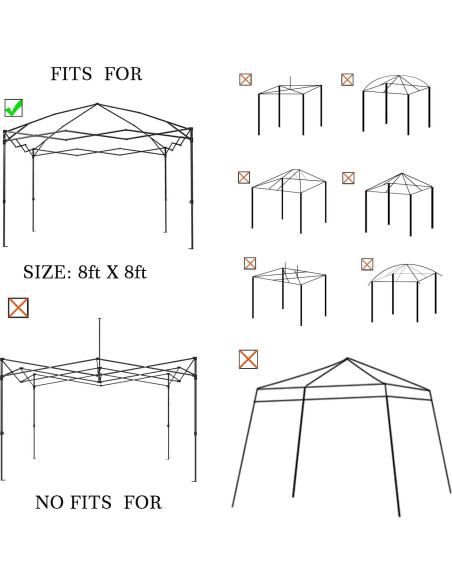 FITS FOR

SIZE: 8ft X 8ft

NO FITS FOR