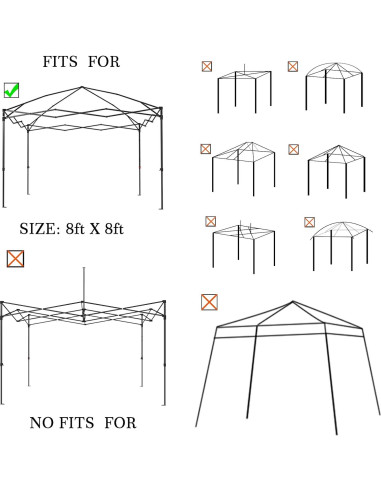 FITS FOR

SIZE: 8ft X 8ft

NO FITS FOR