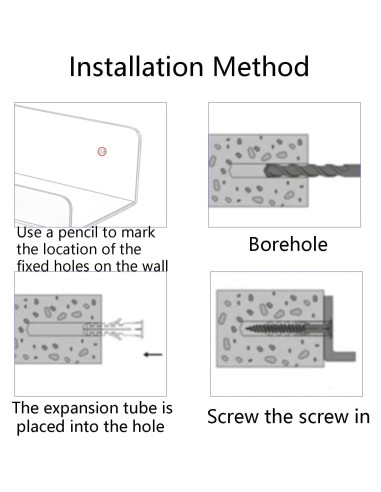 Installation Method

Use a pencil to mark the location of the fixed holes on the wall

Borehole

The expansion tube is placed into the hole

Screw the screw in