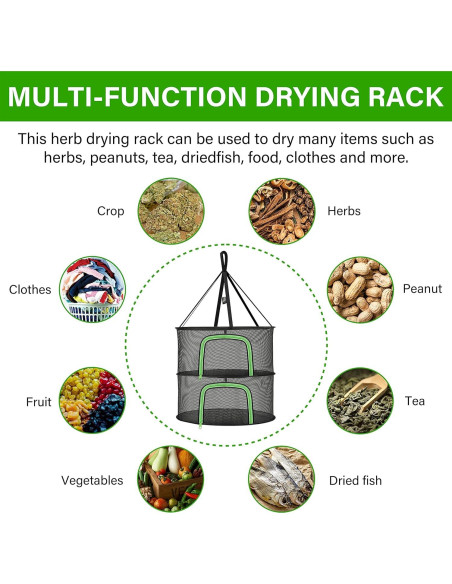 MULTI-FUNCTION DRYING RACK

This herb drying rack can be used to dry many items such as herbs, peanuts, tea, driedfish, food, clothes and more.

Crop

Herbs

Clothes

Peanut

Fruit

Tea

Vegetables

Dried fish