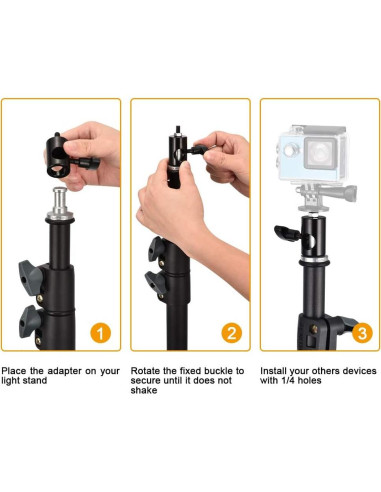 1

2

3

Place the adapter on your light stand

Rotate the fixed buckle to secure until it does not shake

Install your others devices with 1/4 holes