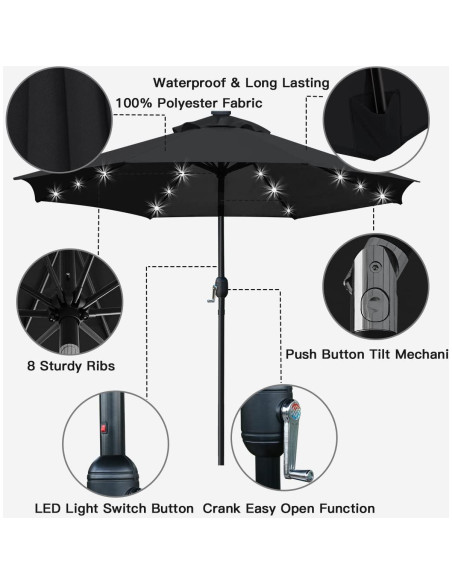 Waterproof & Long Lasting

100% Polyester Fabric

8 Sturdy Ribs

Push Button Tilt Mechani

LED Light Switch Button

Crank Easy Open Function