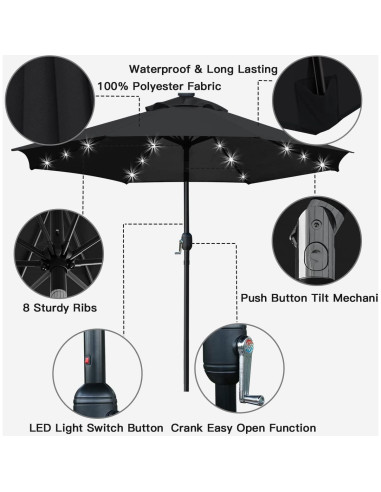 Waterproof & Long Lasting
100% Polyester Fabric

8 Sturdy Ribs

Push Button Tilt Mechani

LED Light Switch Button Crank Easy Open Function