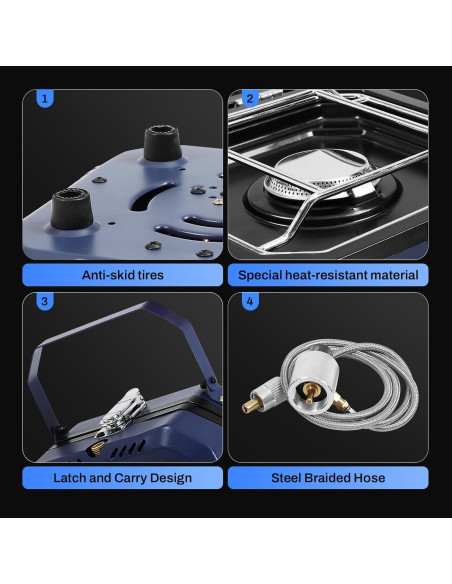 1

Anti-skid tires

2

Special heat-resistant material

3

Latch and Carry Design

4

Steel Braided Hose