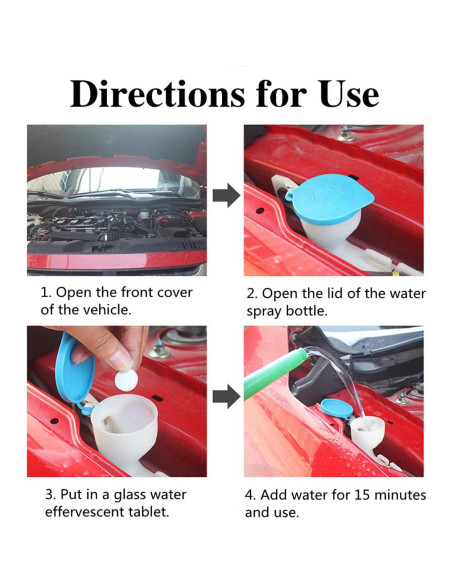 Directions for Use

1. Open the front cover of the vehicle.

2. Open the lid of the water spray bottle.

3. Put in a glass water effervescent tablet.

4. Add water for 15 minutes and use.