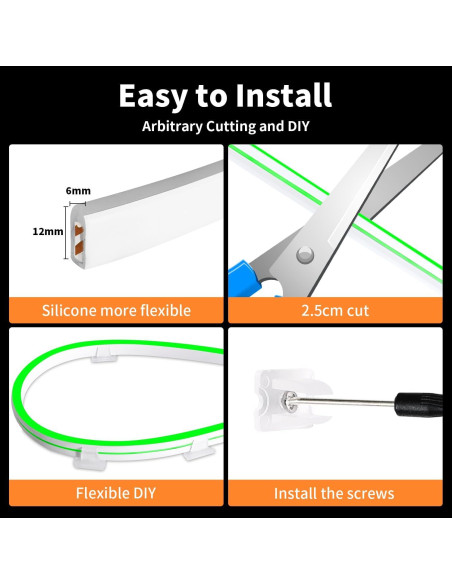 Easy to Install

Arbitrary Cutting and DIY

6mm

12mm

Silicone more flexible

2.5cm cut

Flexible DIY

Install the screws