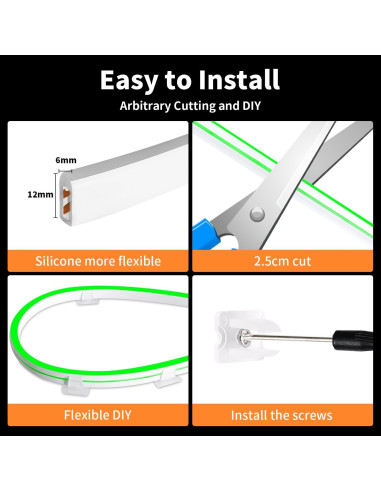 Easy to Install

Arbitrary Cutting and DIY

6mm

12mm

Silicone more flexible

2.5cm cut

Flexible DIY

Install the screws