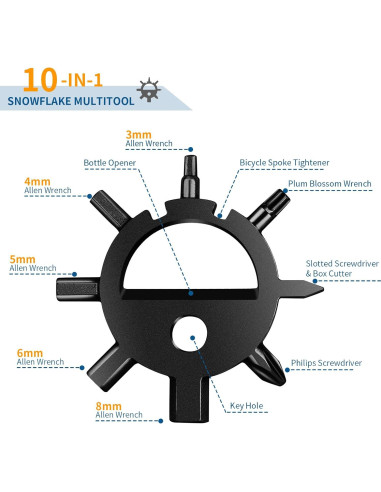 10-IN-1
SNOWFLAKE MULTITOOL

3mm
Allen Wrench

Bottle Opener

Bicycle Spoke Tightener

Plum Blossom Wrench

4mm
Allen Wrench

5mm
Allen Wrench

Slotted Screwdriver & Box Cutter

6mm
Allen Wrench

Philips Screwdriver

8mm
Allen Wrench

Key Hole