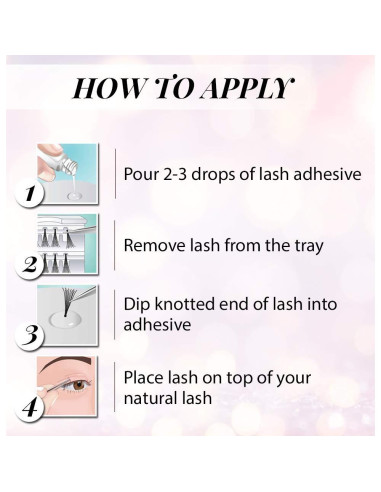 HOW TO APPLY

1 Pour 2-3 drops of lash adhesive

2 Remove lash from the tray

3 Dip knotted end of lash into adhesive

4 Place lash on top of your natural lash