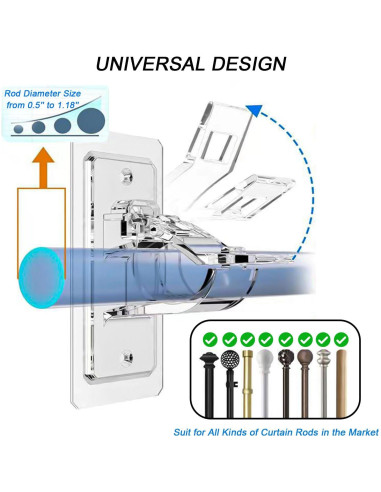 UNIVERSAL DESIGN

Rod Diameter Size from 0.5" to 1.18"

Suit for All Kinds of Curtain Rods in the Market