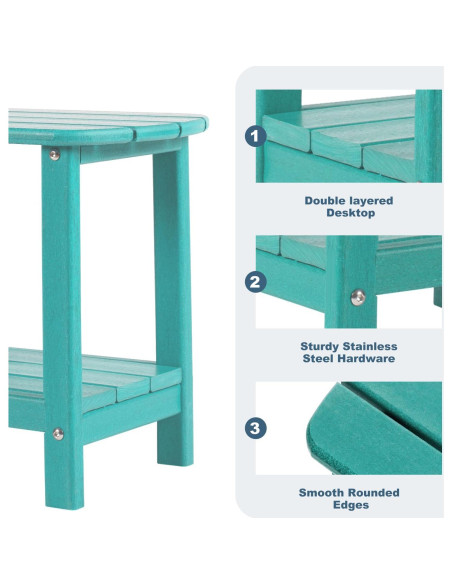 1

Double layered Desktop

2

Sturdy Stainless Steel Hardware

3

Smooth Rounded Edges