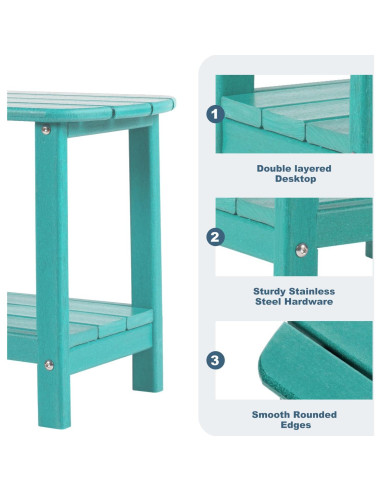 1

Double layered Desktop

2

Sturdy Stainless Steel Hardware

3

Smooth Rounded Edges