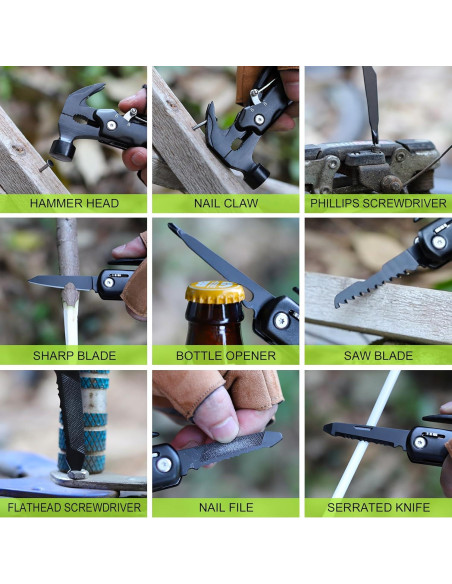 HAMMER HEAD

NAIL CLAW

PHILLIPS SCREWDRIVER

SHARP BLADE

BOTTLE OPENER

SAW BLADE

FLATHEAD SCREWDRIVER

NAIL FILE

SERRATED KNIFE