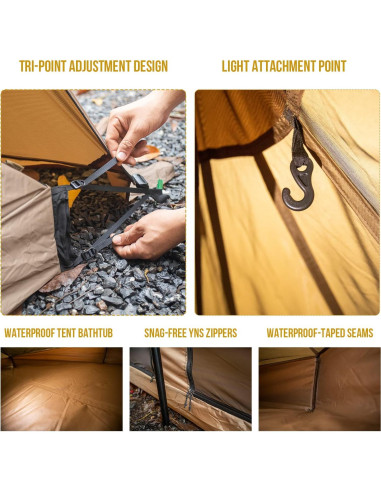 TRI-POINT ADJUSTMENT DESIGN

LIGHT ATTACHMENT POINT

WATERPROOF TENT BATHTUB

SNAG-FREE YNS ZIPPERS

WATERPROOF-TAPED SEAMS