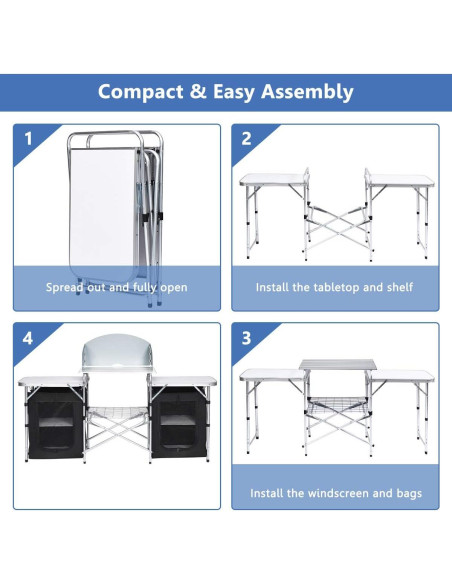 Compact & Easy Assembly

1

Spread out and fully open

2

Install the tabletop and shelf

4

3

Install the windscreen and bags