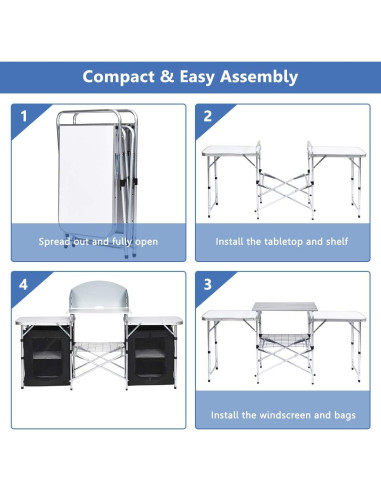 Compact & Easy Assembly

1

Spread out and fully open

2

Install the tabletop and shelf

4

3

Install the windscreen and bags