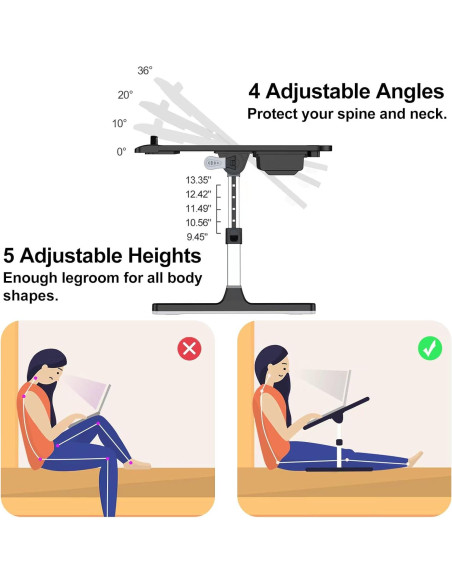 36°
20°
10°
0°

4 Adjustable Angles
Protect your spine and neck.

13.35"
12.42"
11.49"
10.56"
9.45"

5 Adjustable Heights
Enough legroom for all body shapes.