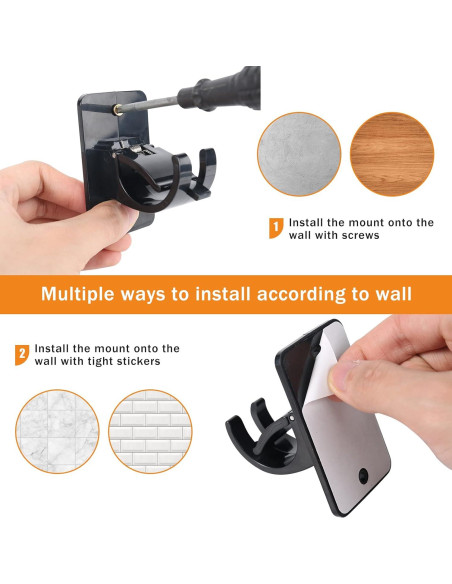 1 Install the mount onto the wall with screws

Multiple ways to install according to wall

2 Install the mount onto the wall with tight stickers