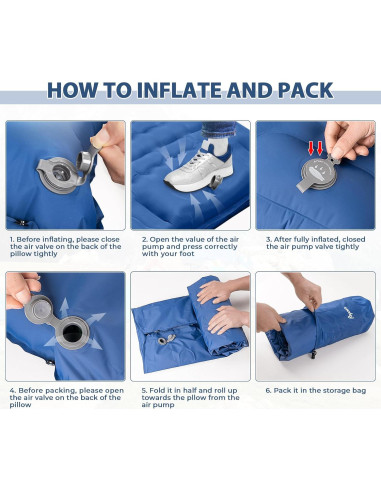 HOW TO INFLATE AND PACK

1. Before inflating, please close the air valve on the back of the pillow tightly

2. Open the value of the air pump and press correctly with your foot

3. After fully inflated, closed the air pump valve tightly

4. Before packing, please open the air valve on the back of the pillow

5. Fold it in half and roll up towards the pllow from the air pump

6. Pack it in the storage bag