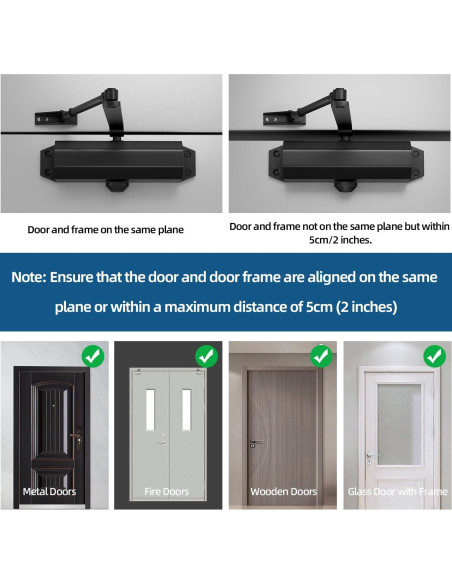 Door and frame on the same plane

Door and frame not on the same plane but within 5cm/2 inches.

Note: Ensure that the door and door frame are aligned on the same plane or within a maximum distance of 5cm (2 inches)

Metal Doors

Fire Doors

Wooden Doors

Glass Door with Frame