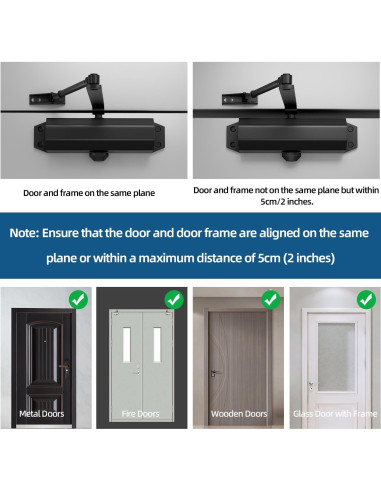 Door and frame on the same plane

Door and frame not on the same plane but within 5cm/2 inches.

Note: Ensure that the door and door frame are aligned on the same plane or within a maximum distance of 5cm (2 inches)

Metal Doors

Fire Doors

Wooden Doors

Glass Door with Frame