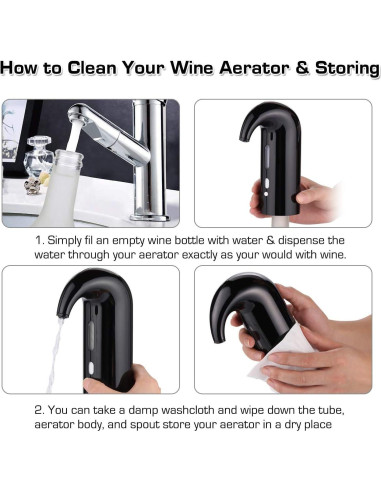 How to Clean Your Wine Aerator & Storing

1. Simply fil an empty wine bottle with water & dispense the water through your aerator exactly as your would with wine.

2. You can take a damp washcloth and wipe down the tube, aerator body, and spout store your aerator in a dry place