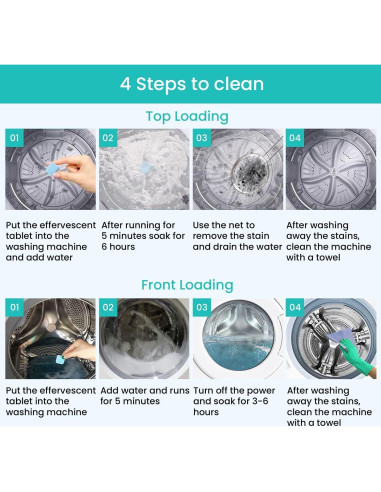 4 Steps to clean

Top Loading

01

Put the effervescent tablet into the washing machine and add water

02

After running for 5 minutes soak for 6 hours

03

Use the net to remove the stain and drain the water

04

After washing away the stains, clean the machine with a towel

Front Loading

01

Put the effervescent tablet into the washing machine

02

Add water and runs for 5 minutes

03

Turn off the power and soak for 3-6 hours

04

After washing away the stains, clean the machine with a towel