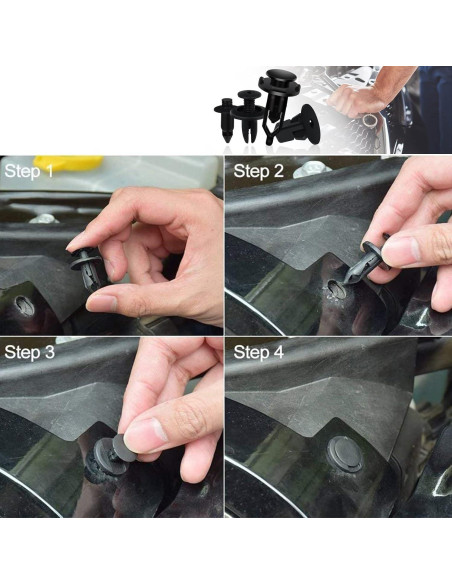 Step 1

Step 2

Step 3

Step 4