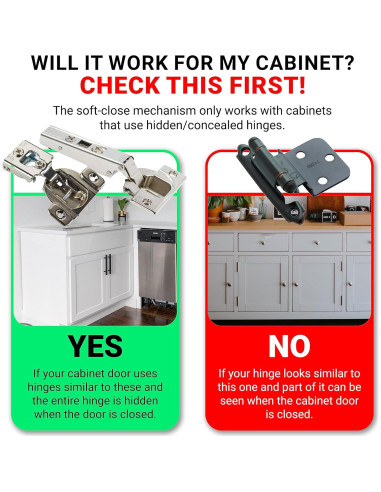 WILL IT WORK FOR MY CABINET?
CHECK THIS FIRST!

The soft-close mechanism only works with cabinets that use hidden/concealed hinges.

YES

If your cabinet door uses hinges similar to these and the entire hinge is hidden when the door is closed.

NO

If your hinge looks similar to this one and part of it can be seen when the cabinet door is closed.