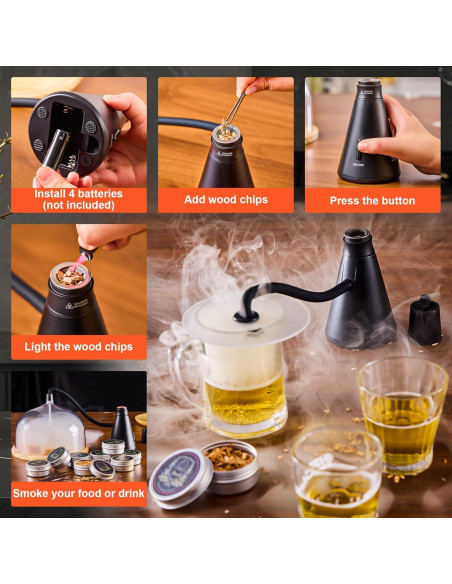 Install 4 batteries (not included)

Add wood chips

Press the button

Light the wood chips

Smoke your food or drink