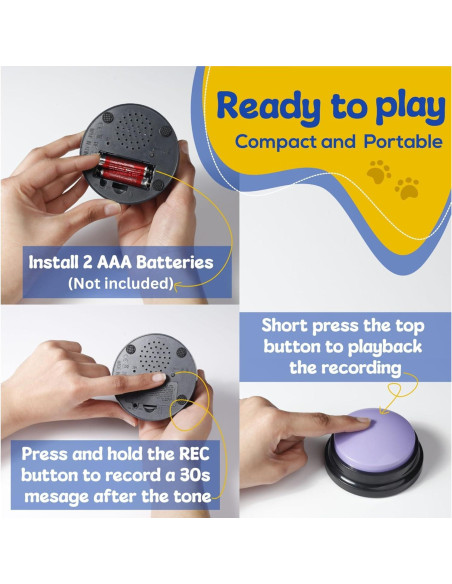 Ready to play
Compact and Portable

Install 2 AAA Batteries
(Not included)

Short press the top button to playback the recording

Press and hold the REC button to record a 30s mesage after the tone