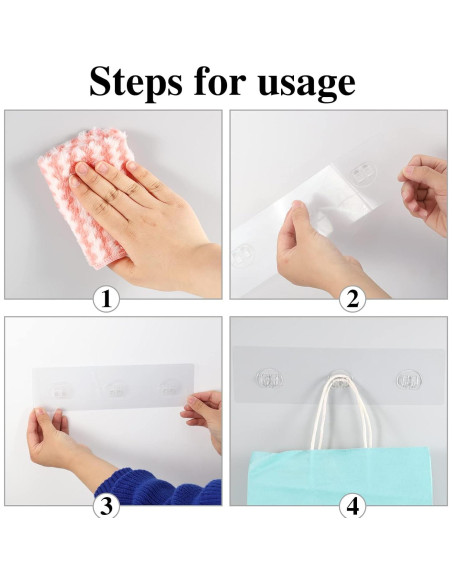 Steps for usage

1

2

3

4