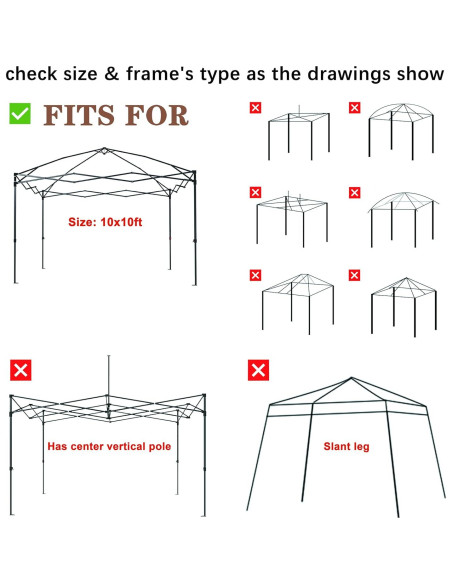 check size & frame's type as the drawings show

FITS FOR

Size: 10x10ft

Has center vertical pole

Slant leg