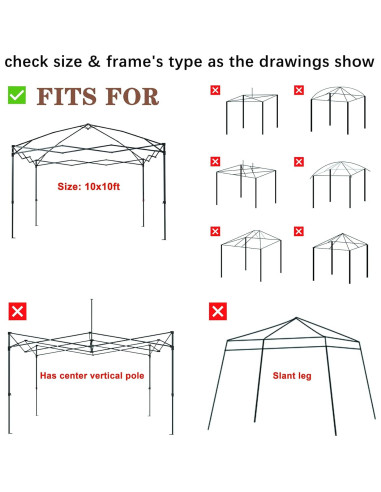 check size & frame's type as the drawings show

FITS FOR

Size: 10x10ft

Has center vertical pole

Slant leg