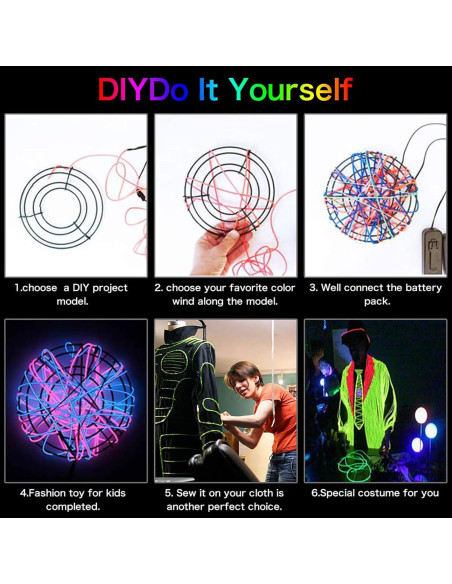 DIYDo It Yourself

1.choose a DIY project model.

2. choose your favorite color wind along the model.

3. Well connect the battery pack.

4.Fashion toy for kids completed.

5. Sew it on your cloth is another perfect choice.

6.Special costume for you