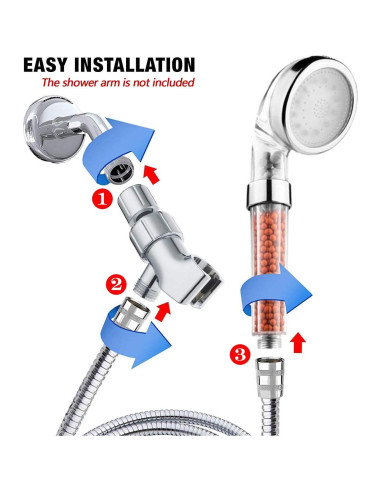 EASY INSTALLATION
The shower arm is not included

1
2
3