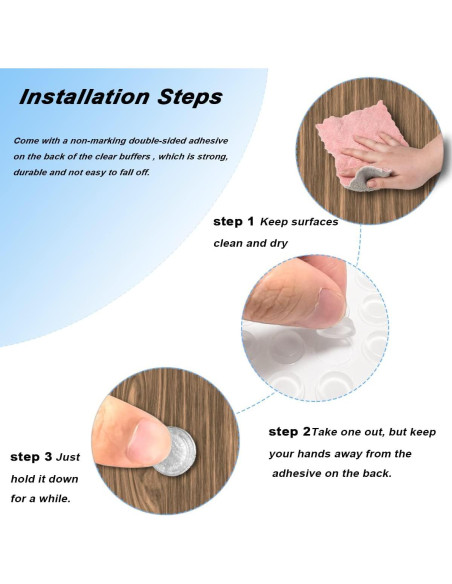 Installation Steps

Come with a non-marking double-sided adhesive on the back of the clear buffers , which is strong, durable and not easy to fall off.

step 1 Keep surfaces clean and dry

step 2 Take one out, but keep your hands away from the adhesive on the back.

step 3 Just hold it down for a while.