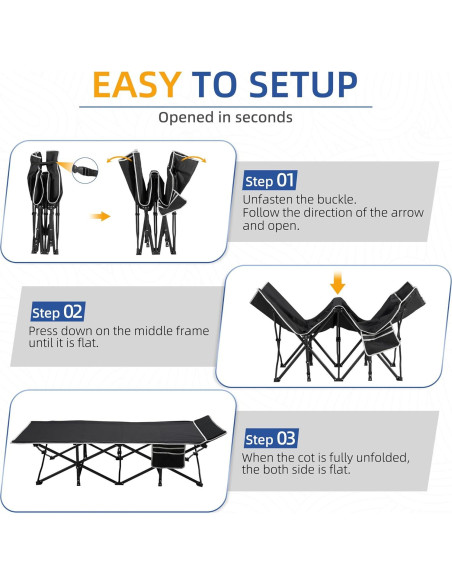 EASY TO SETUP

Opened in seconds

Step 01
Unfasten the buckle.
Follow the direction of the arrow and open.

Step 02
Press down on the middle frame until it is flat.

Step 03
When the cot is fully unfolded, the both side is flat.