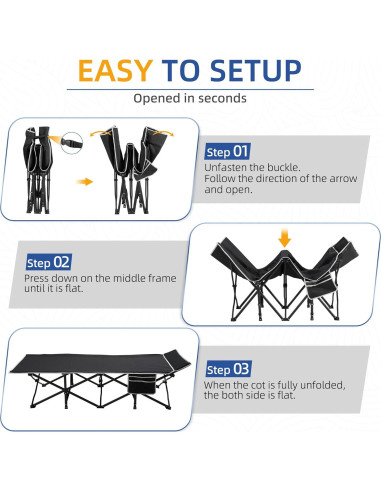 EASY TO SETUP

Opened in seconds

Step 01
Unfasten the buckle.
Follow the direction of the arrow and open.

Step 02
Press down on the middle frame until it is flat.

Step 03
When the cot is fully unfolded, the both side is flat.