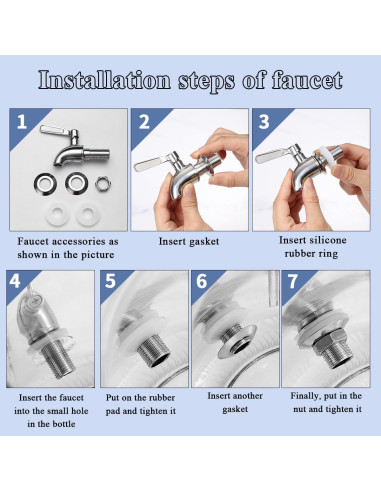 Installation steps of faucet

1

Faucet accessories as shown in the picture

2

Insert gasket

3

Insert silicone rubber ring

4

Insert the faucet into the small hole in the bottle

5

Put on the rubber pad and tighten it

6

Insert another gasket

7

Finally, put in the nut and tighten it