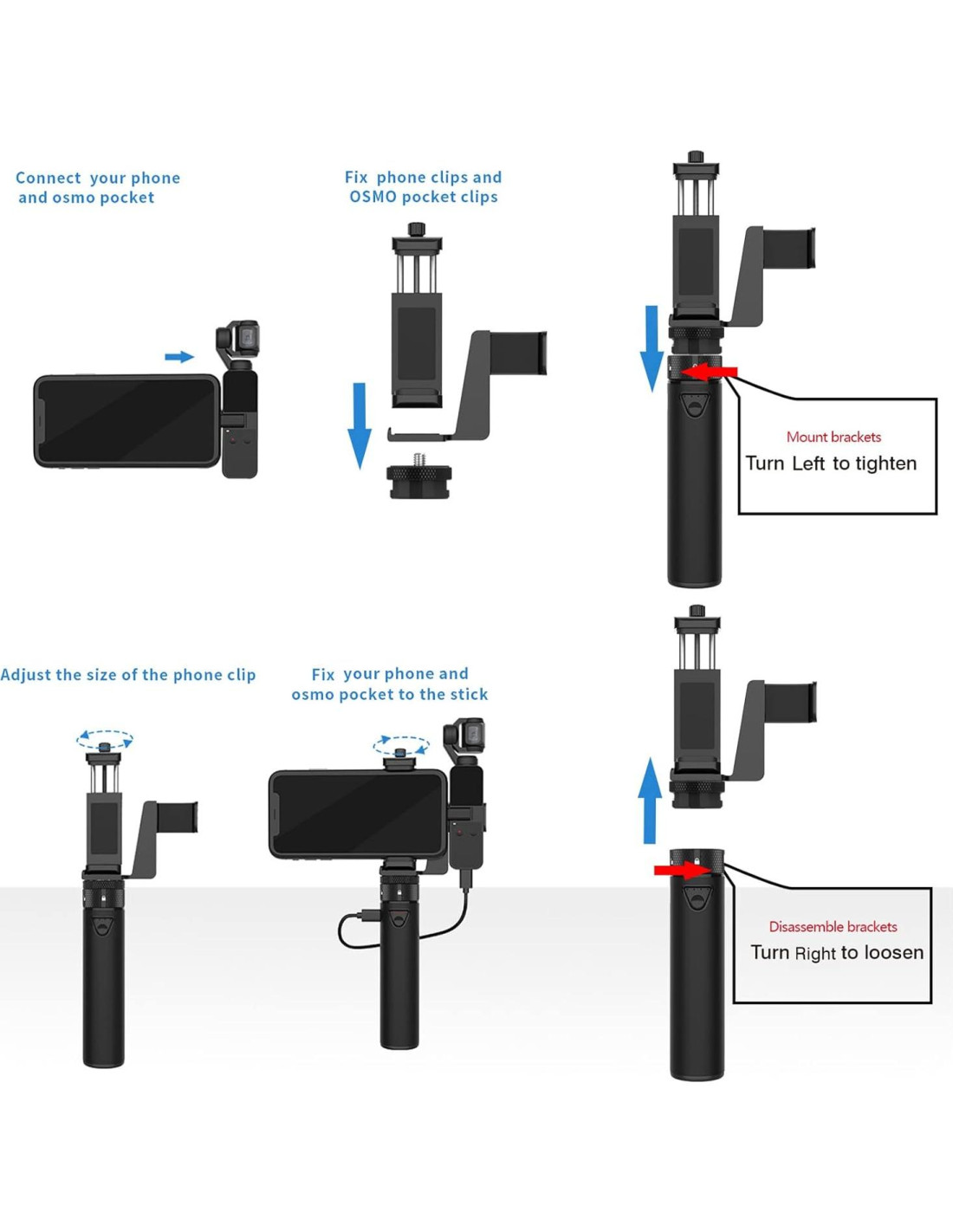 Connect your phone and osmo pocket

Fix phone clips and OSMO pocket clips

Mount brackets
Turn Left to tighten

Adjust the size of the phone clip

Fix your phone and osmo pocket to the stick

Disassemble brackets
Turn Right to loosen