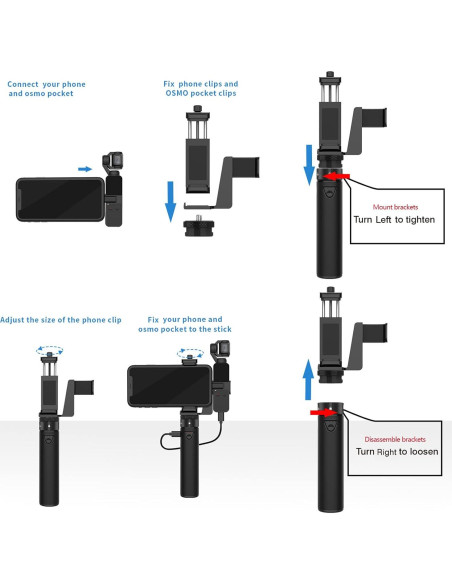 Connect your phone and osmo pocket

Fix phone clips and OSMO pocket clips

Mount brackets
Turn Left to tighten

Adjust the size of the phone clip

Fix your phone and osmo pocket to the stick

Disassemble brackets
Turn Right to loosen