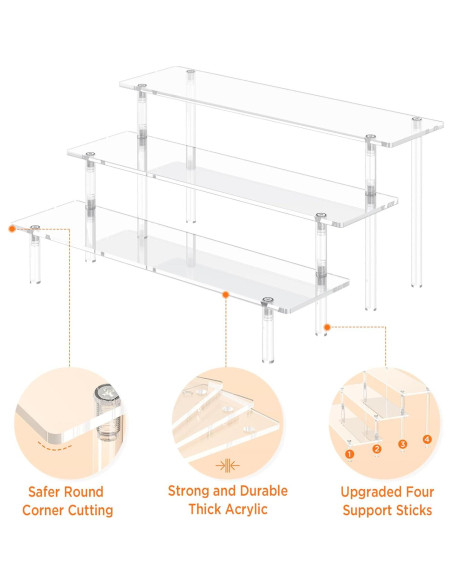 1 2 3 4

Safer Round Corner Cutting

Strong and Durable Thick Acrylic

Upgraded Four Support Sticks