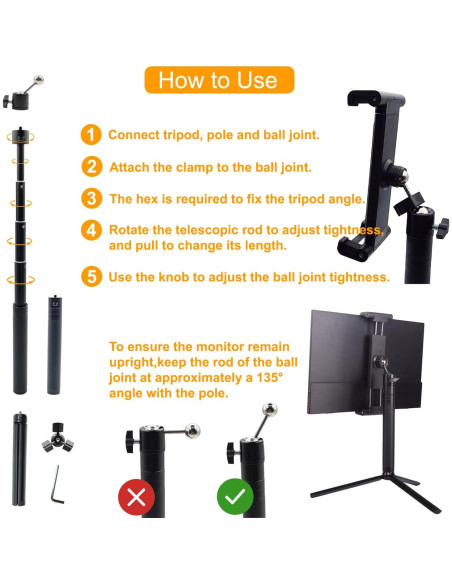 How to Use

1 Connect tripod, pole and ball joint.

2 Attach the clamp to the ball joint.

3 The hex is required to fix the tripod angle.

4 Rotate the telescopic rod to adjust tightness, and pull to change its length.

5 Use the knob to adjust the ball joint tightness.

To ensure the monitor remain upright,keep the rod of the ball joint at approximately a 135° angle with the pole.