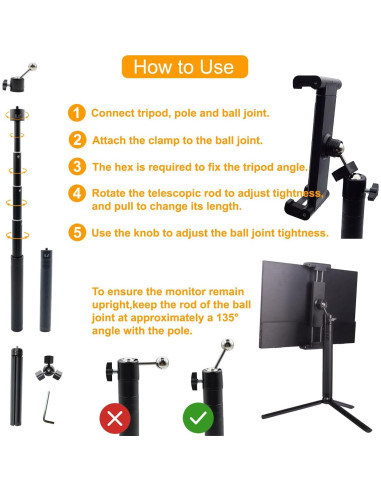 How to Use

1 Connect tripod, pole and ball joint.

2 Attach the clamp to the ball joint.

3 The hex is required to fix the tripod angle.

4 Rotate the telescopic rod to adjust tightness, and pull to change its length.

5 Use the knob to adjust the ball joint tightness.

To ensure the monitor remain upright,keep the rod of the ball joint at approximately a 135° angle with the pole.